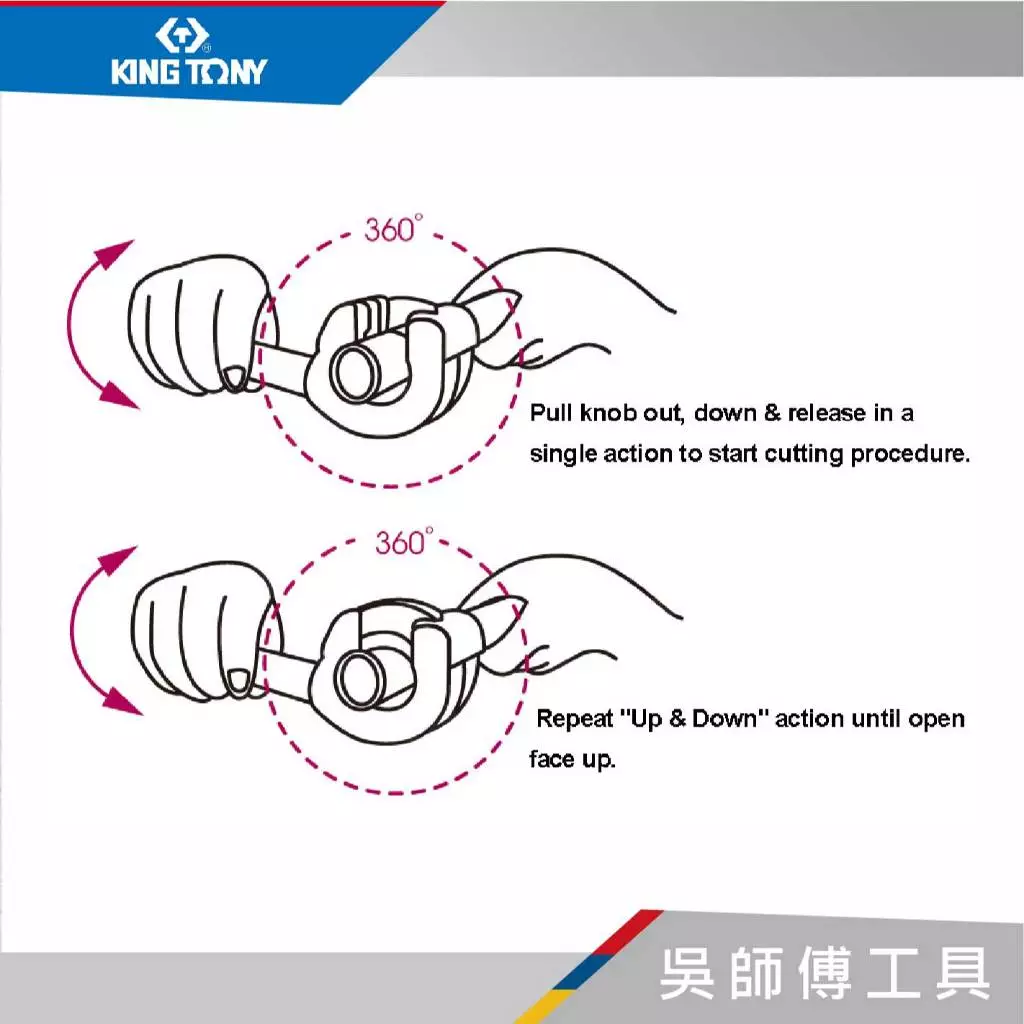 KING TONY

360°

Pull knob out, down & release in a single action to start cutting procedure.

360°

Repeat "Up & Down" action until open face up.

吳師傅工具