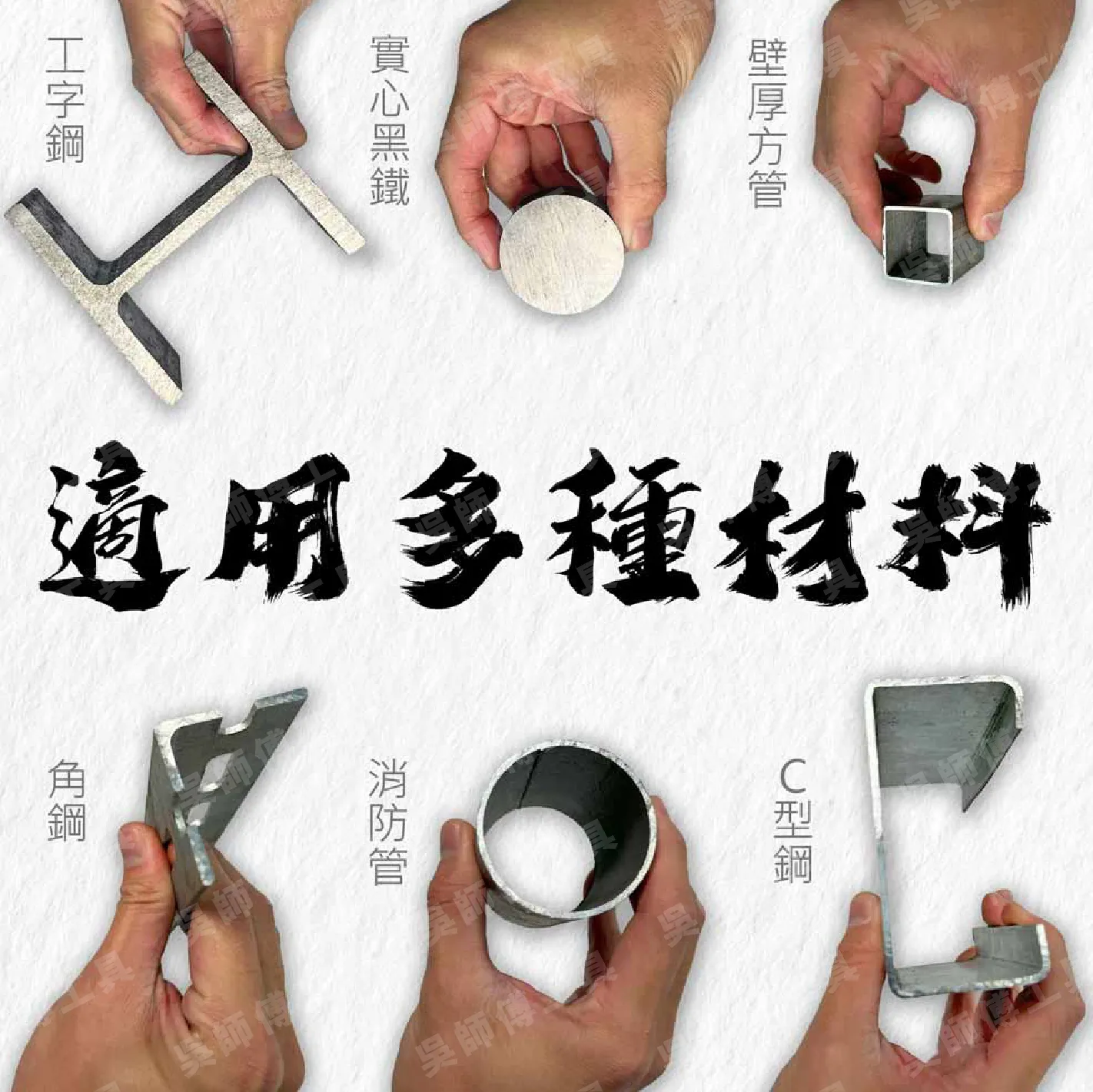 工字鋼

實心黑鐵

壁厚方管

適用多種材料

角鋼

消防管

C型鋼

吳師傅工具