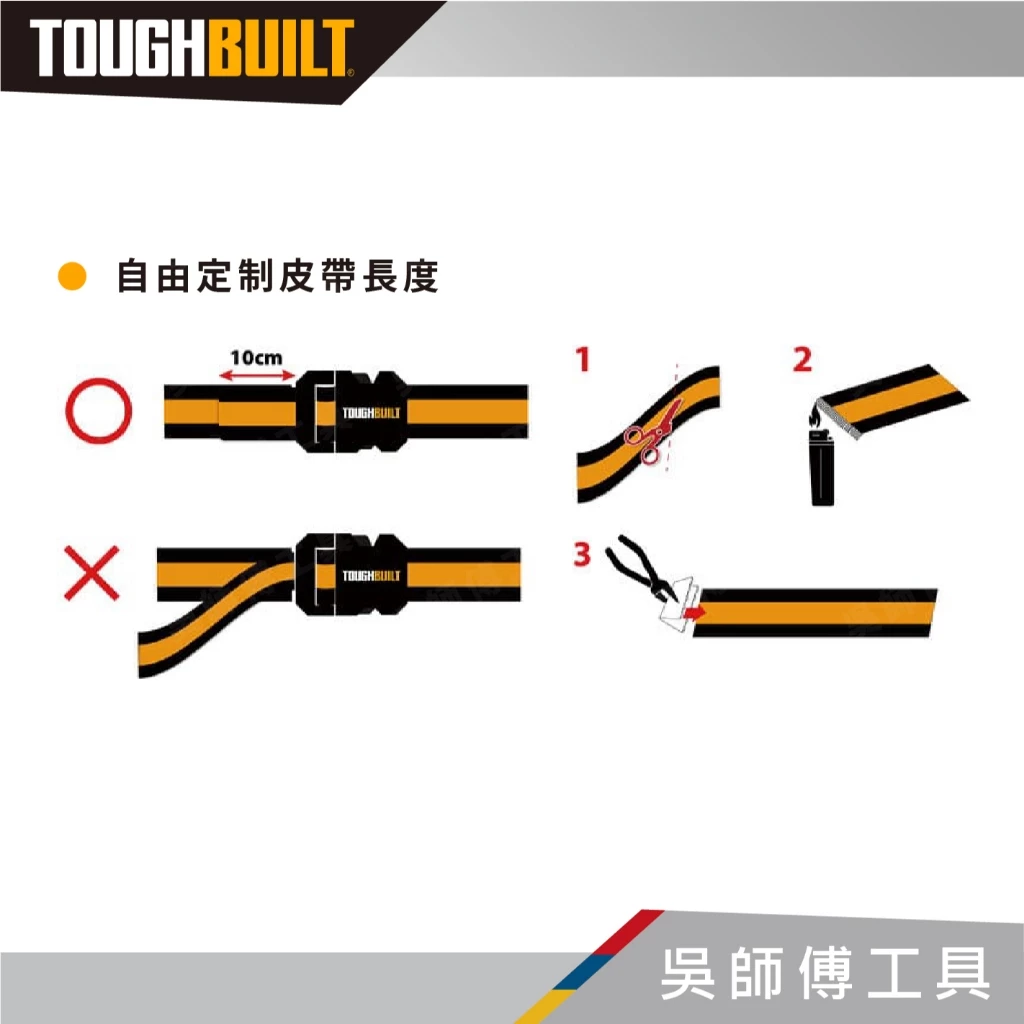 TOUGHBUILT

自由定制皮帶長度

10cm

TOUGHBUILT

TOUGHBUILT

1

2

3

吳師傅工具