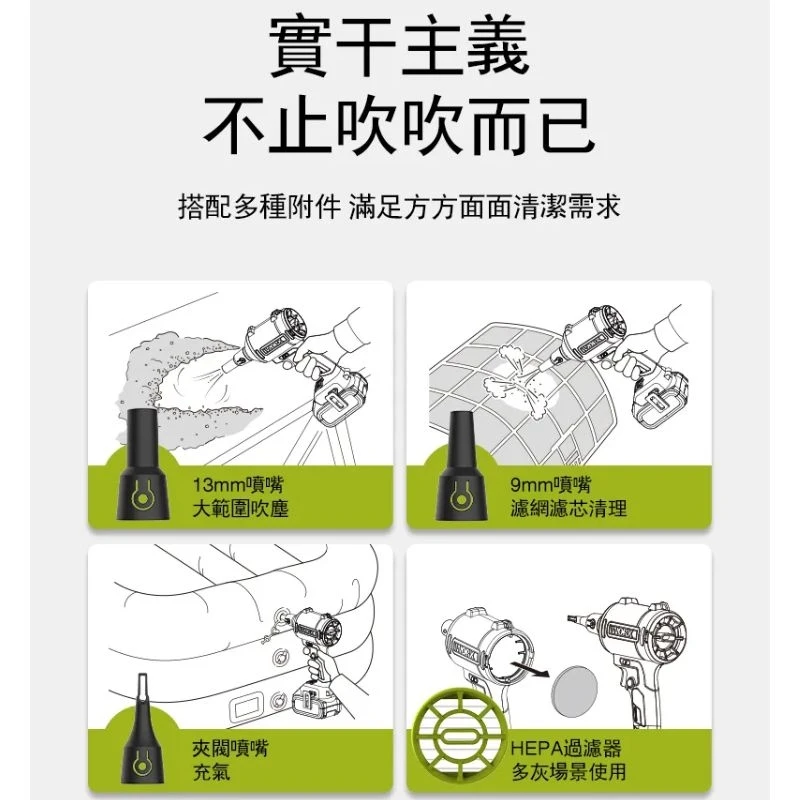 實干主義
不止吹吹而已

搭配多種附件 滿足方方面面清潔需求

13mm噴嘴
大範圍吹塵

9mm噴嘴
濾網濾芯清理

夾閥噴嘴
充氣

HEPA過濾器
多灰場景使用