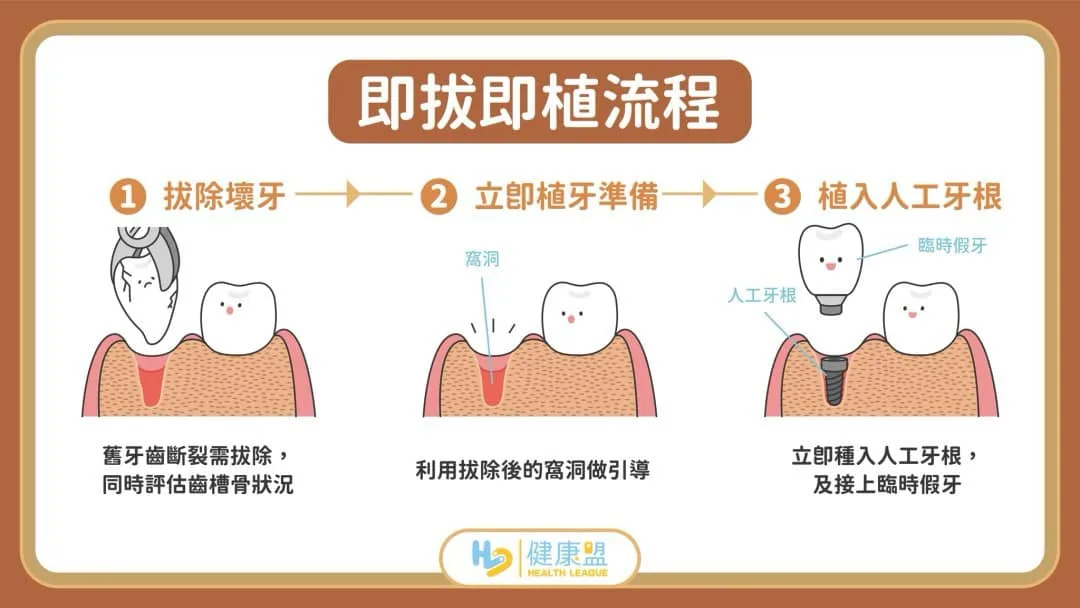 即拔即植流程

1 拔除壞牙

2 立即植牙準備

3 植入人工牙根

窩洞

臨時假牙

人工牙根

舊牙齒斷裂需拔除，同時評估齒槽骨狀況

利用拔除後的窩洞做引導

立即種入人工牙根，及接上臨時假牙

健康盟
HEALTH LEAGUE