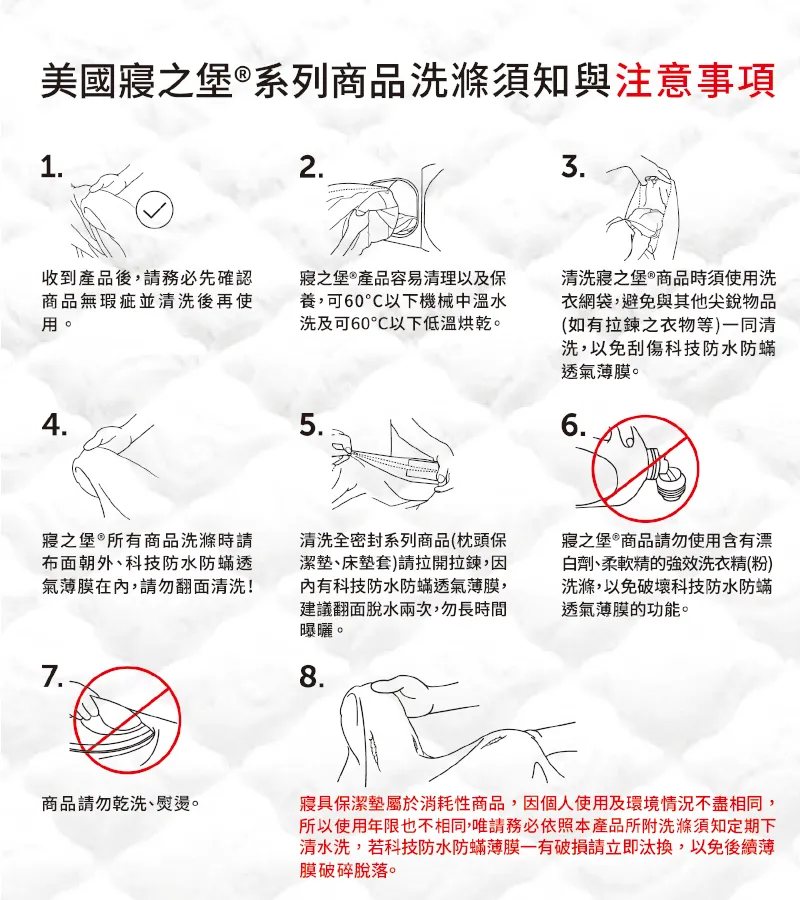 美國寢之堡®系列商品洗滌須知與注意事項

1.

收到產品後，請務必先確認商品無瑕疵並清洗後再使用。

2.

寢之堡®產品容易清理以及保養，可60°C以下機械中溫水洗及可60°C以下低溫烘乾。

3.

清洗寢之堡®商品時須使用洗衣網袋，避免與其他尖銳物品(如有拉鍊之衣物等)一同清洗，以免刮傷科技防水防蟎透氣薄膜。

4.

寢之堡®所有商品洗滌時請布面朝外、科技防水防蟎透氣薄膜在內，請勿翻面清洗！

5.

清洗全密封系列商品(枕頭保潔墊、床墊套)請拉開拉鍊，因內有科技防水防蟎透氣薄膜，建議翻面脫水兩次，勿長時間曝曬。

6.

寢之堡®商品請勿使用含有漂白劑、柔軟精的強效洗衣精(粉)洗滌，以免破壞科技防水防蟎透氣薄膜的功能。

7.

商品請勿乾洗、熨燙。

8.

寢具保潔墊屬於消耗性商品，因個人使用及環境情況不盡相同，所以使用年限也不相同，唯請務必依照本產品所附洗滌須知定期下清水洗，若科技防水防蟎薄膜一有破損請立即汰換，以免後續薄膜破碎脫落。