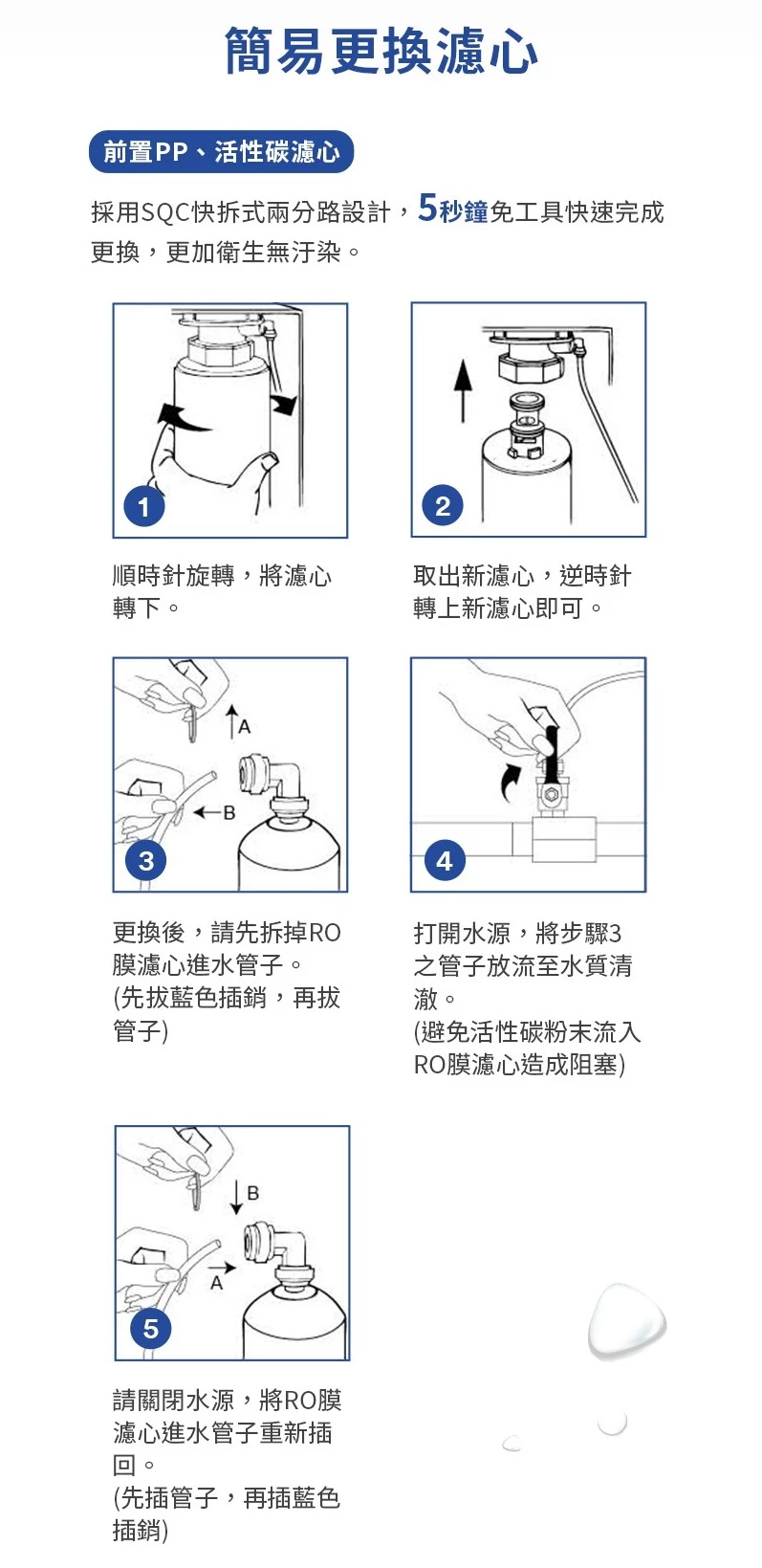 簡易更換濾心

前置PP、活性碳濾心

採用SQC快拆式兩分路設計，5秒鐘免工具快速完成更換，更加衛生無汙染。

1

順時針旋轉，將濾心轉下。

2

取出新濾心，逆時針轉上新濾心即可。

A

B

3

更換後，請先拆掉RO膜濾心進水管子。
(先拔藍色插銷，再拔管子)

4

打開水源，將步驟3之管子放流至水質清澈。
(避免活性碳粉末流入RO膜濾心造成阻塞)

B

A

5

請關閉水源，將RO膜濾心進水管子重新插回。
(先插管子，再插藍色插銷)