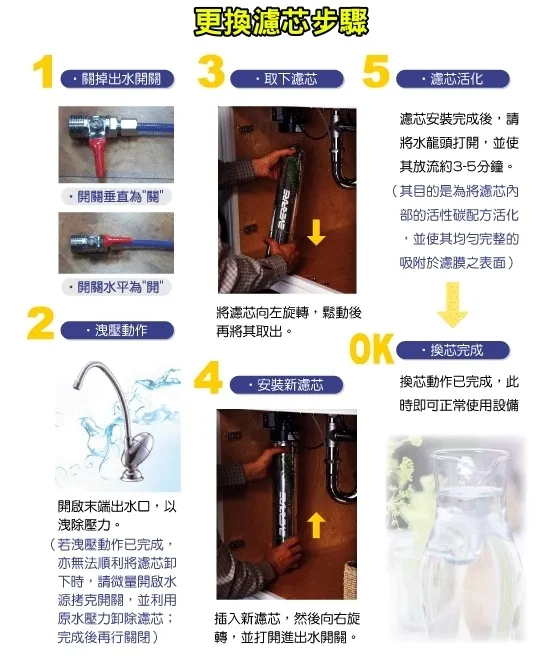 更換濾芯步驟

1 ・關掉出水開關

・開關垂直為"關"

・開關水平為"開"

2 ・洩壓動作

開啟末端出水口，以洩除壓力。
（若洩壓動作已完成，亦無法順利將濾芯卸下時，請微量開啟水源拷克開關，並利用原水壓力卸除濾芯；完成後再行關閉）

3 ・取下濾芯

將濾芯向左旋轉，鬆動後再將其取出。

4 ・安裝新濾芯

插入新濾芯，然後向右旋轉，並打開進出水開關。

5 ・濾芯活化

濾芯安裝完成後，請將水龍頭打開，並使其放流約3-5分鐘。
（其目的是為將濾芯內部的活性碳配方活化，並使其均勻完整的吸附於濾膜之表面）

OK ・換芯完成

換芯動作已完成，此時即可正常使用設備