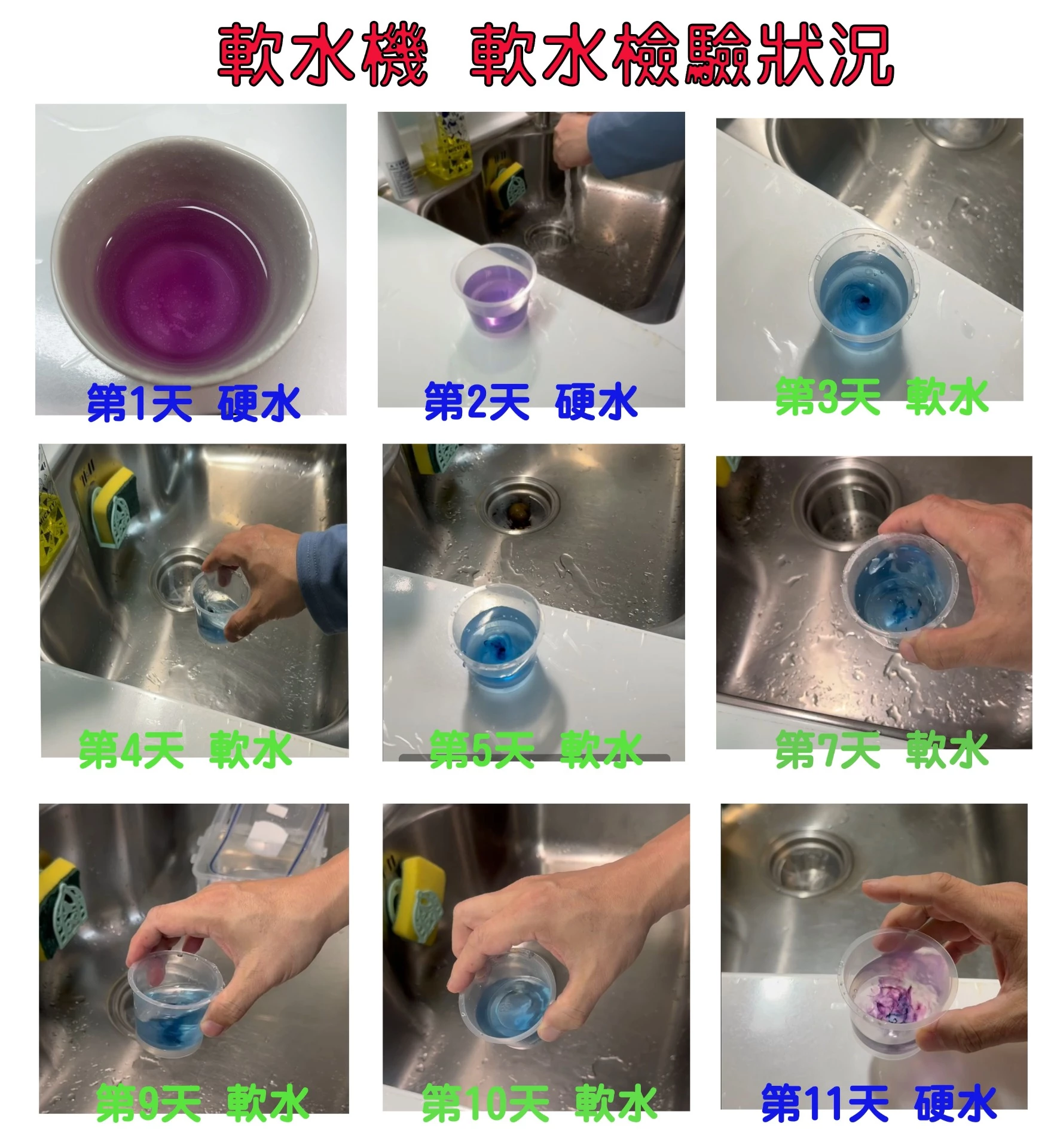 軟水機　軟水檢驗狀況

第1天　硬水

第2天　硬水

第3天　軟水

第4天　軟水

第5天　軟水

第7天　軟水

第9天　軟水

第10天　軟水

第11天　硬水