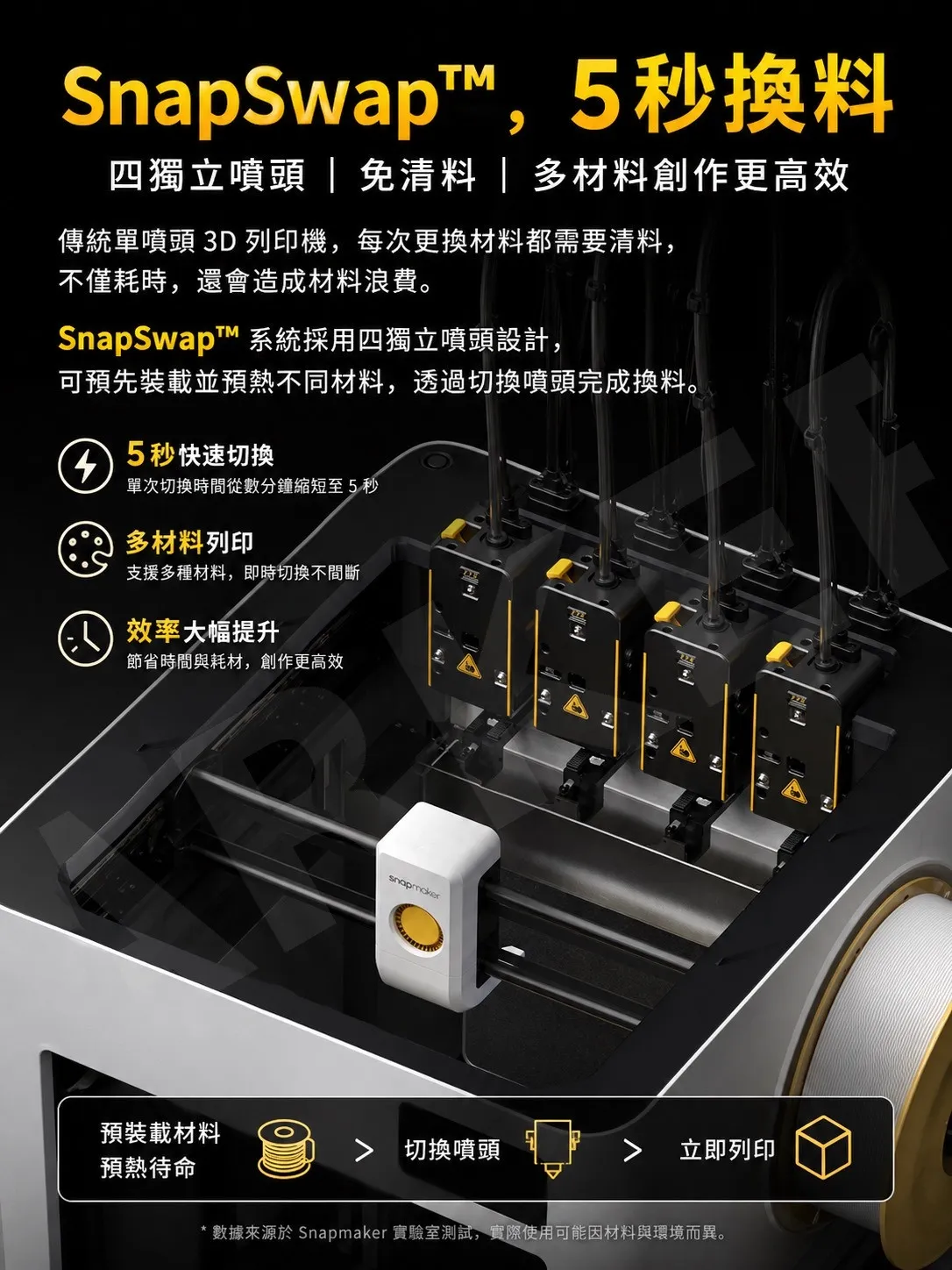 SnapSwap™，5秒換料

四獨立噴頭 | 免清料 | 多材料創作更高效

傳統單噴頭 3D 列印機，每次更換材料都需要清料，不僅耗時，還會造成材料浪費。

SnapSwap™ 系統採用四獨立噴頭設計，可預先裝載並預熱不同材料，透過切換噴頭完成換料。

5秒快速切換
單次切換時間從數分鐘縮短至 5 秒

多材料列印
支援多種材料，即時切換不間斷

效率大幅提升
節省時間與耗材，創作更高效

snapmaker

預裝載材料
預熱待命
>
切換噴頭
>
立即列印

* 數據來源於 Snapmaker 實驗室測試，實際使用可能因材料與環境而異。